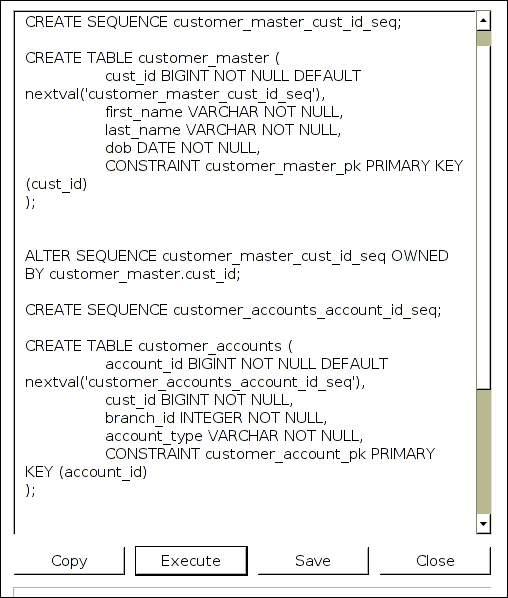 CREATE SEQUENCE customer_master_cust_id_seq;

CREATE TABLE customer_master (
cust_id BIGINT NOT NULL DEFAULT nextval('customer_master_cust_id_seq'),
first_name VARCHAR NOT NULL,
last_name VARCHAR NOT NULL,
dob DATE NOT NULL,
CONSTRAINT customer_master_pk PRIMARY KEY (cust_id)
);

ALTER SEQUENCE customer_master_cust_id_seq OWNED BY customer_master.cust_id;

CREATE SEQUENCE customer_accounts_account_id_seq;

CREATE TABLE customer_accounts (
account_id BIGINT NOT NULL DEFAULT nextval('customer_accounts_account_id_seq'),
cust_id BIGINT NOT NULL,
branch_id INTEGER NOT NULL,
account_type VARCHAR NOT NULL,
CONSTRAINT customer_account_pk PRIMARY KEY (account_id)
);

Copy Execute Save Close