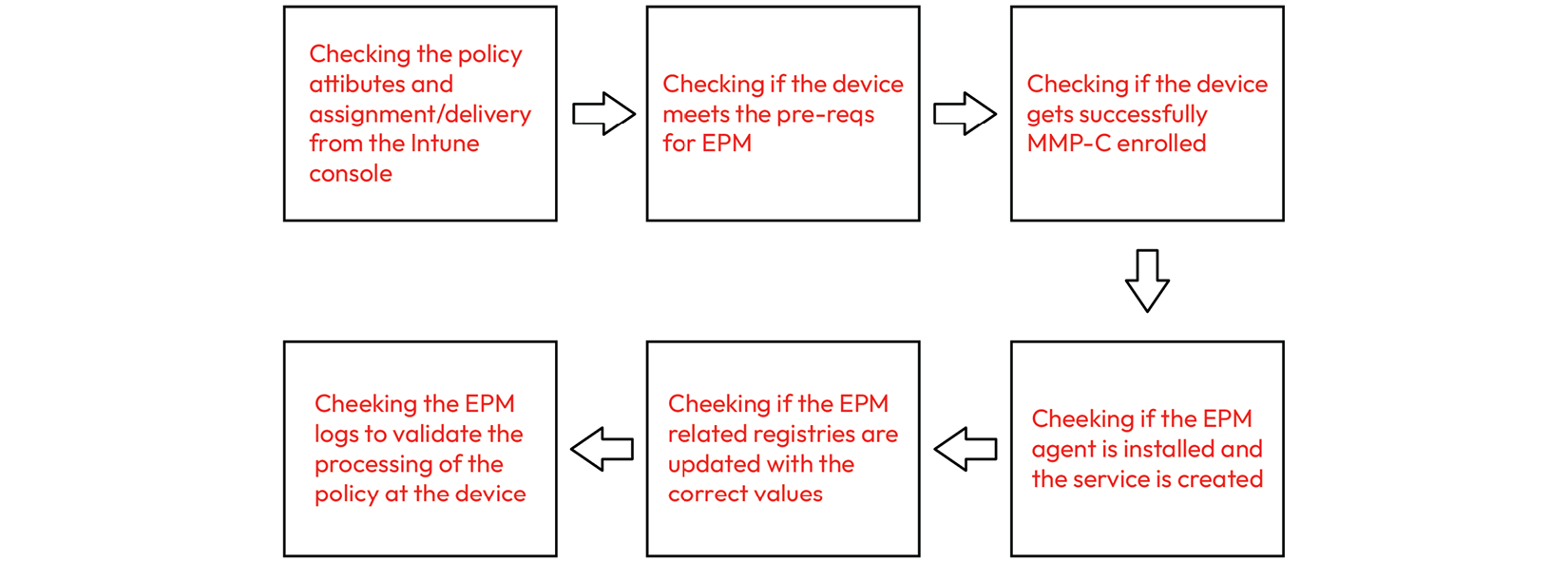 Checking the policy attibutes and assignment/delivery from the Intune console

Checking if the device meets the pre-reqs for EPM

Checking if the device gets successfully MMP-C enrolled

Cheeking if the EPM agent is installed and the service is created

Cheeking if the EPM related registries are updated with the correct values

Cheeking the EPM logs to validate the processing of the policy at the device