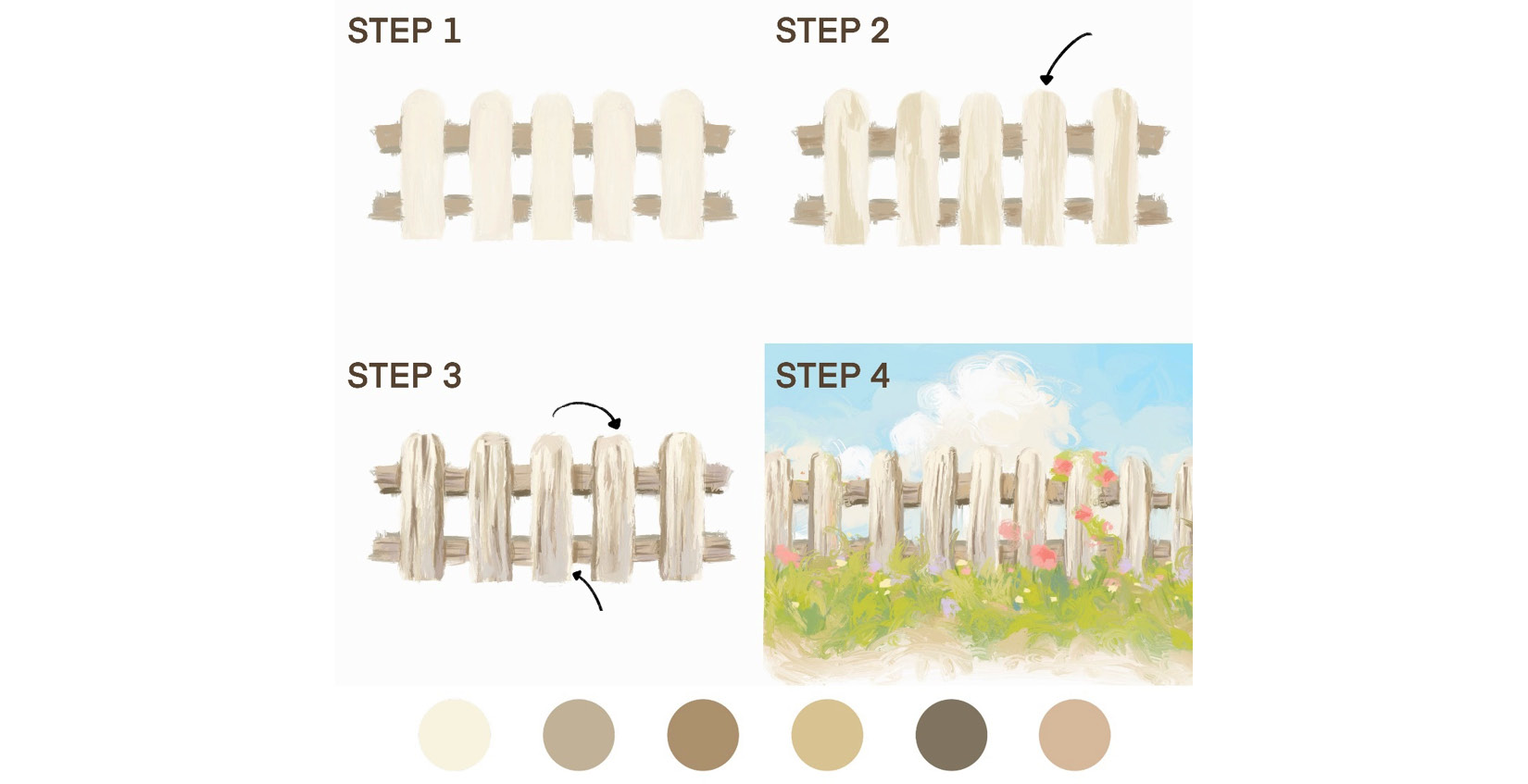 STEP 1

STEP 2

STEP 3

STEP 4