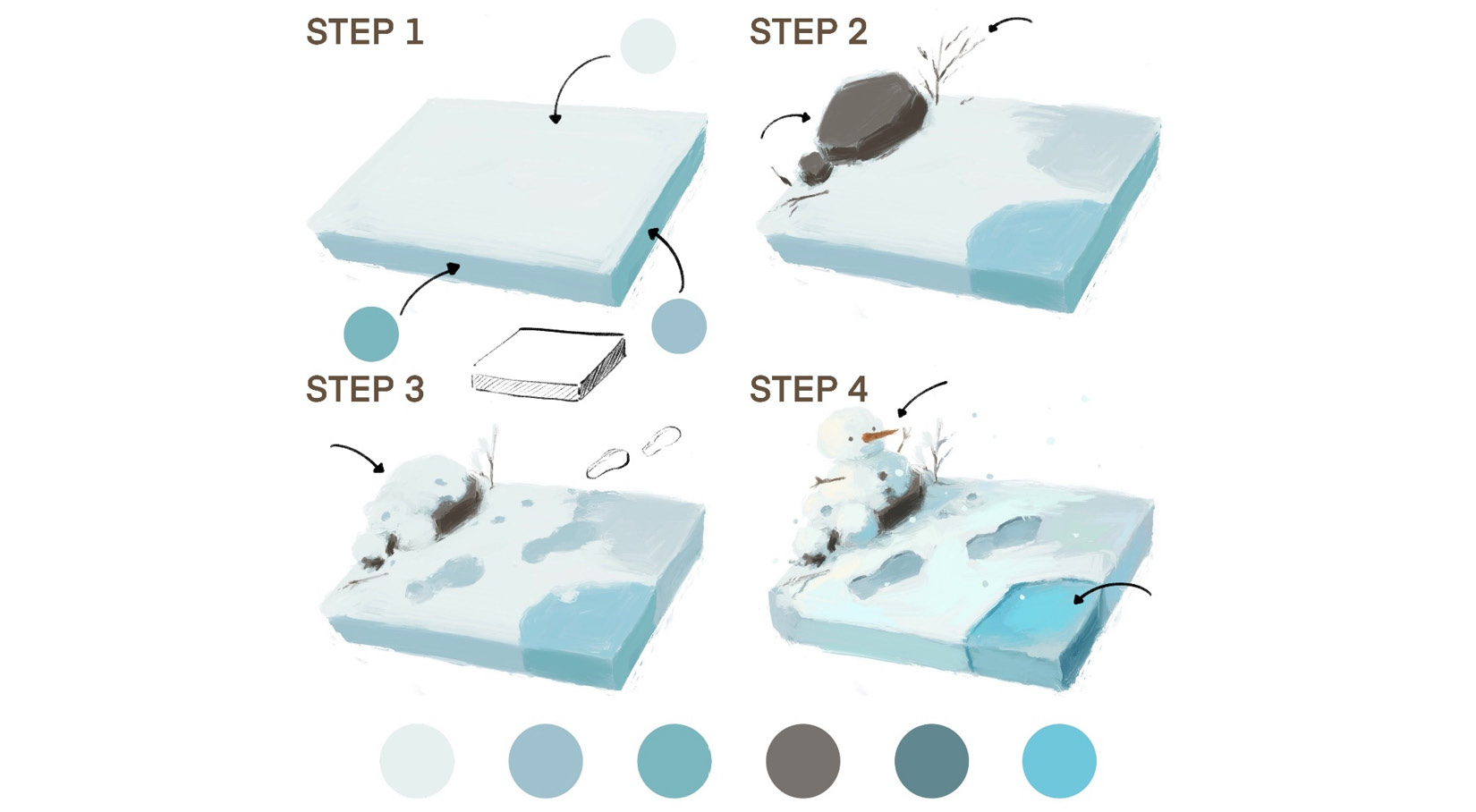 STEP 1

STEP 2

STEP 3

STEP 4