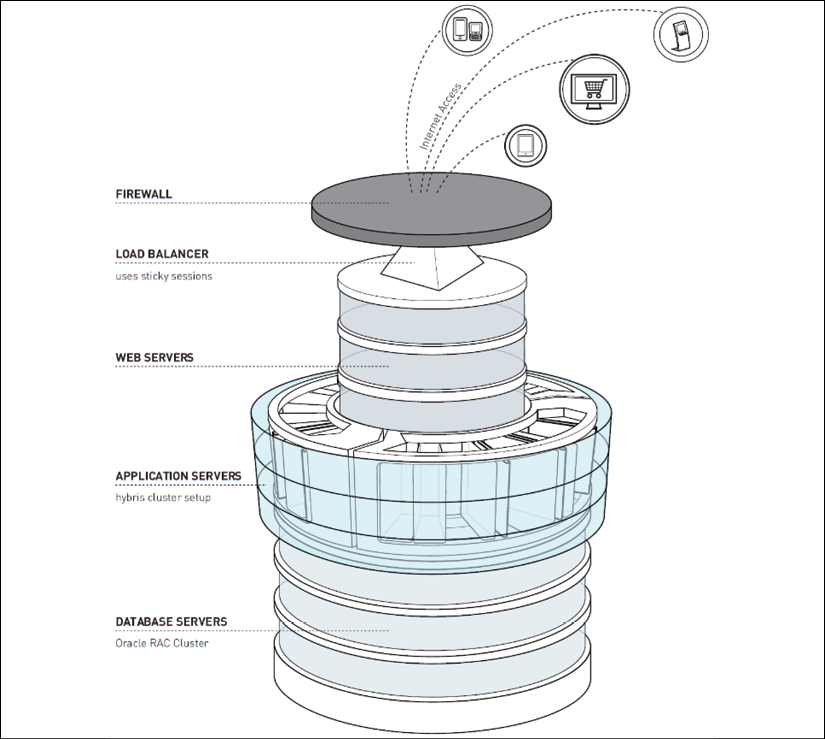 Internet Access

FIREWALL

LOAD BALANCER
uses sticky sessions

WEB SERVERS

APPLICATION SERVERS
hybris cluster setup

DATABASE SERVERS
Oracle RAC Cluster