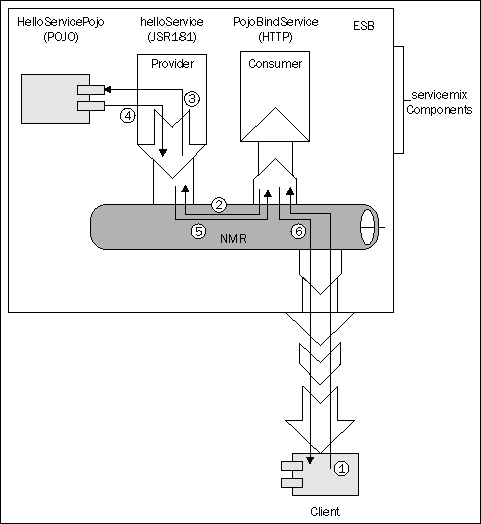 HelloServicePojo
(POJO)

helloService
(JSR181)

PojoBindService
(HTTP)

ESB

Provider

Consumer

servicemix
Components

3

4

2

5

NMR

6

1

Client